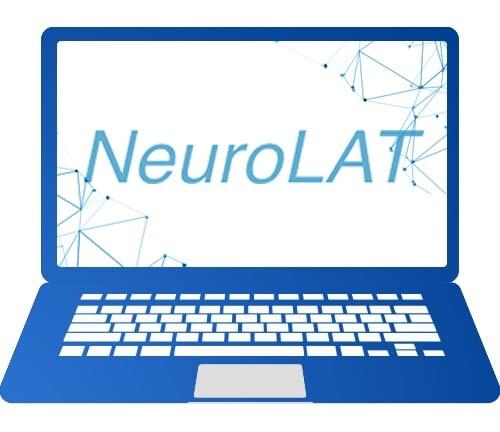 NeuroLAT